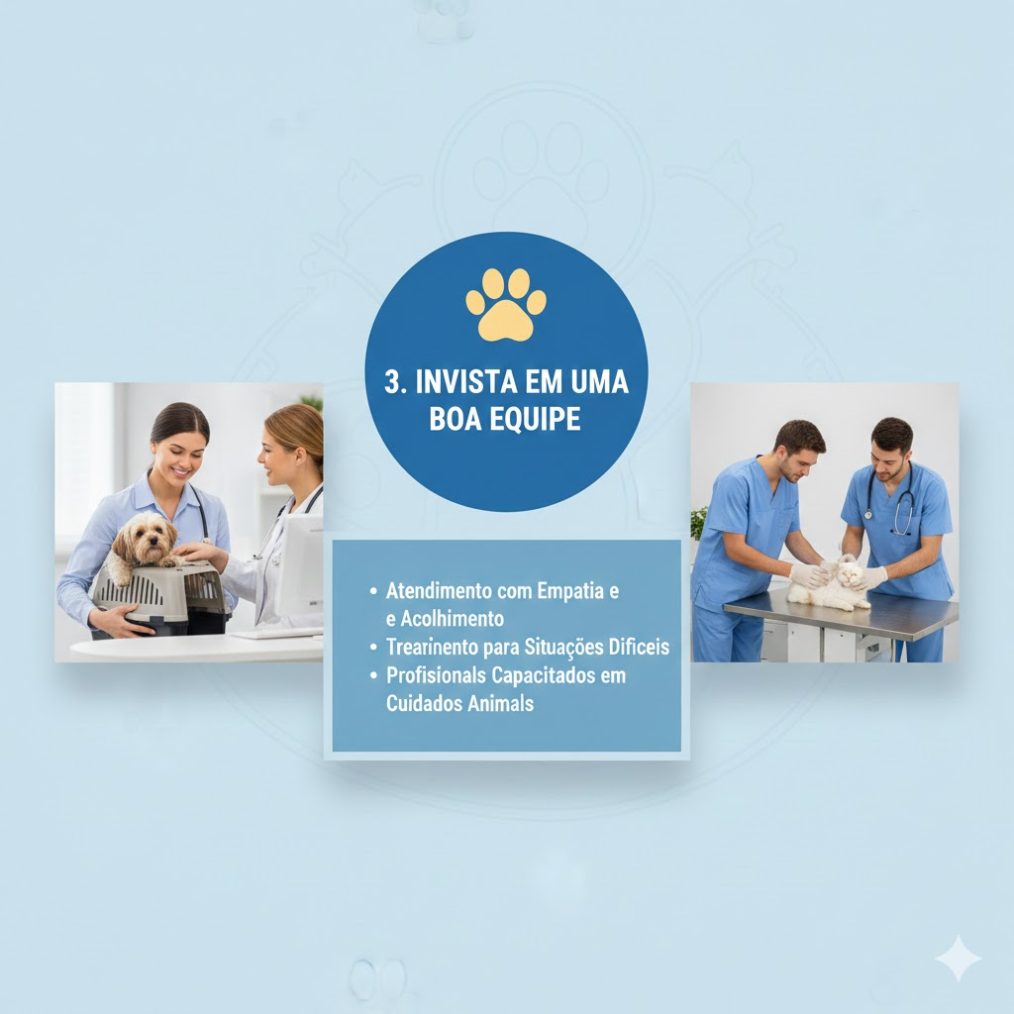 3. INVISTA EM UMA BOA EQUIPE

• Atendimento com Empatia e e Acolhimento
• Trearinento para Situações Dificeis
• Profisionals Capacitados em Cuidados Animals